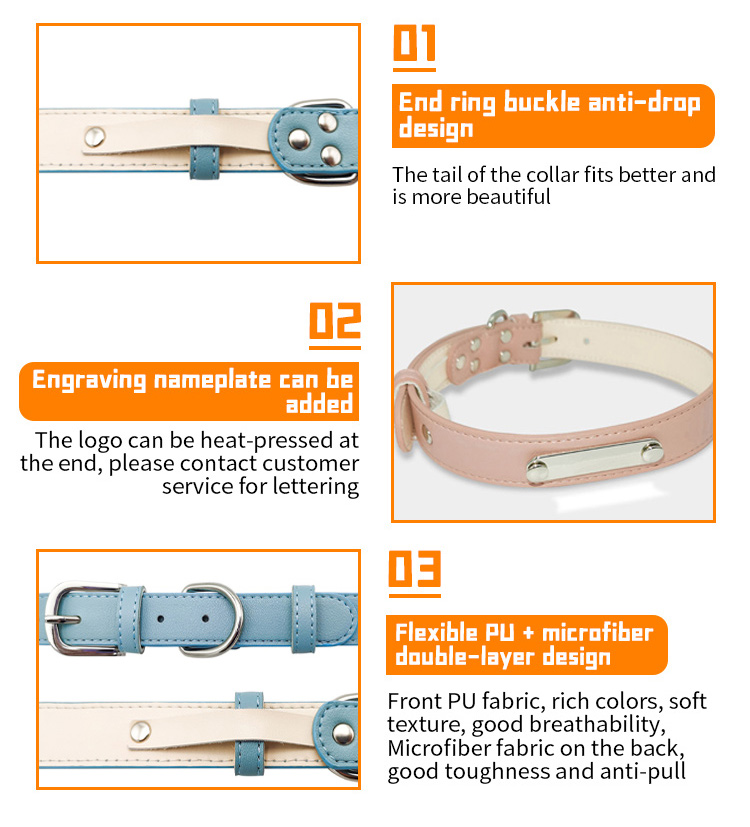 01

End ring buckle anti-drop design

The tail of the collar fits better and is more beautiful

02

Engraving nameplate can be added

The logo can be heat-pressed at the end, please contact customer service for lettering

03

Flexible PU + microfiber double-layer design

Front PU fabric, rich colors, soft texture, good breathability, Microfiber fabric on the back, good toughness and anti-pull