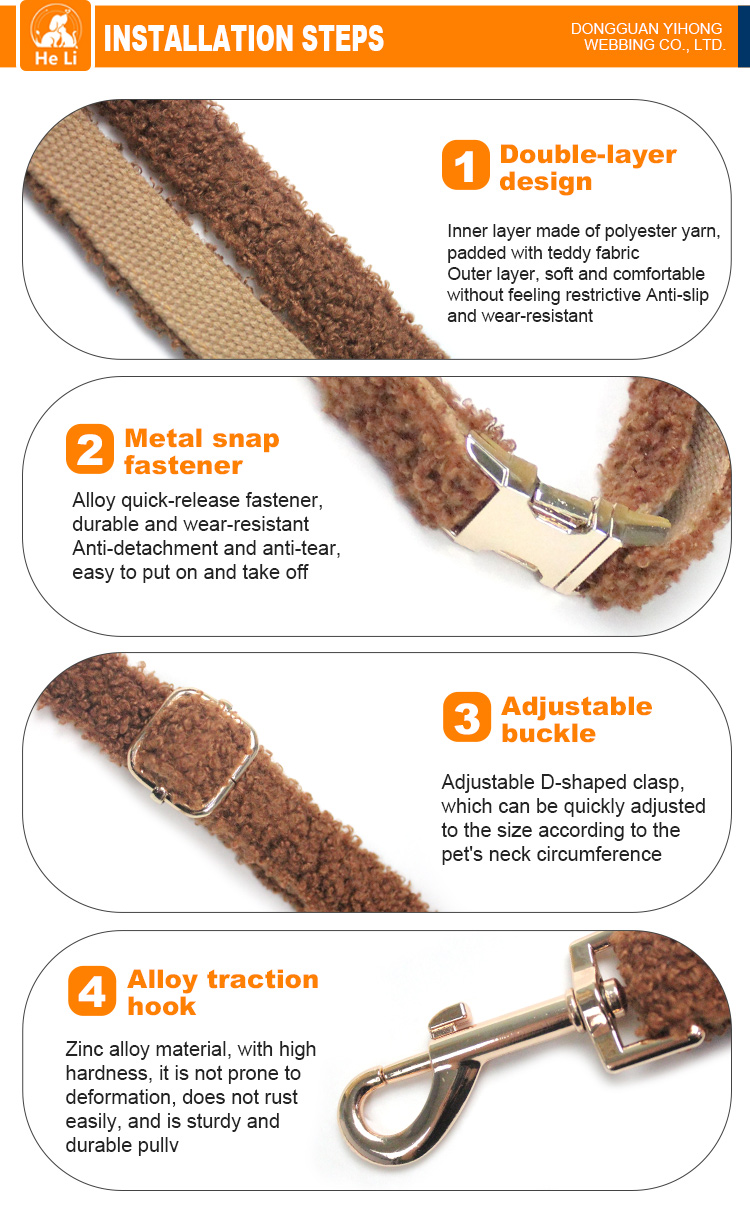 He Li

INSTALLATION STEPS

DONGGUAN YIHONG WEBBING CO., LTD.

1 Double-layer design

Inner layer made of polyester yarn, padded with teddy fabric
Outer layer, soft and comfortable without feeling restrictive Anti-slip and wear-resistant

2 Metal snap fastener

Alloy quick-release fastener, durable and wear-resistant
Anti-detachment and anti-tear, easy to put on and take off

3 Adjustable buckle

Adjustable D-shaped clasp, which can be quickly adjusted to the size according to the pet's neck circumference

4 Alloy traction hook

Zinc alloy material, with high hardness, it is not prone to deformation, does not rust easily, and is sturdy and durable pullv