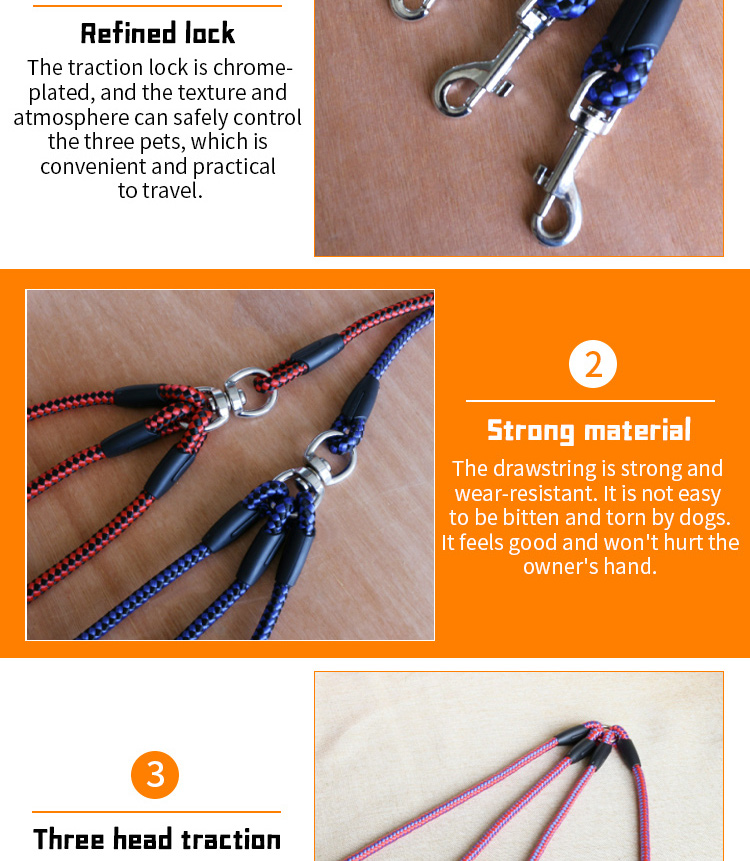 Refined lock

The traction lock is chrome-plated, and the texture and atmosphere can safely control the three pets, which is convenient and practical to travel.

2

Strong material

The drawstring is strong and wear-resistant. It is not easy to be bitten and torn by dogs. It feels good and won't hurt the owner's hand.

3

Three head traction