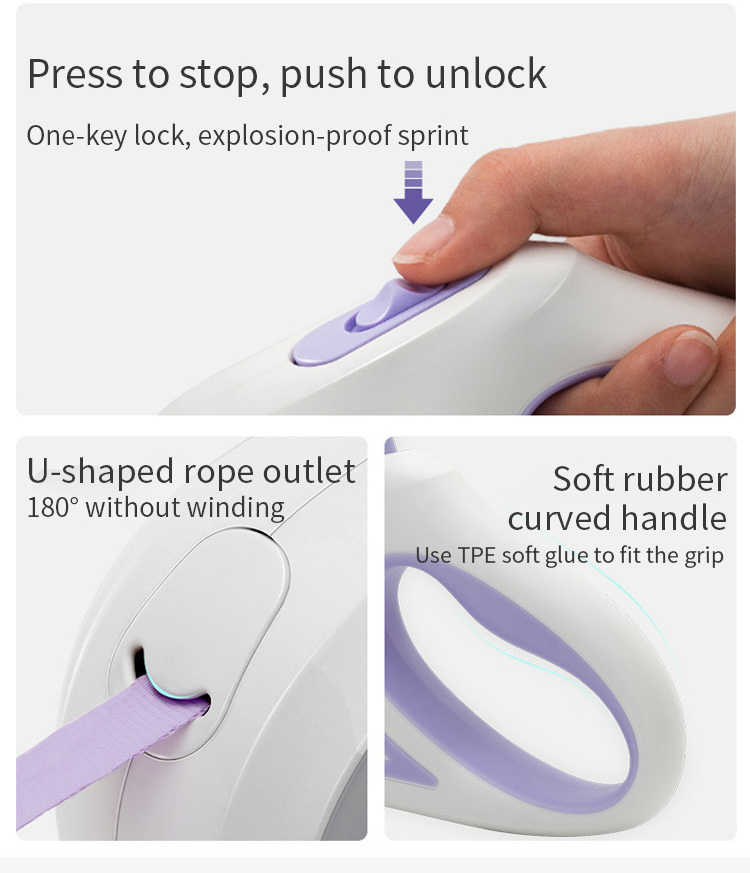 Press to stop, push to unlock
One-key lock, explosion-proof sprint

U-shaped rope outlet
180° without winding

Soft rubber curved handle
Use TPE soft glue to fit the grip