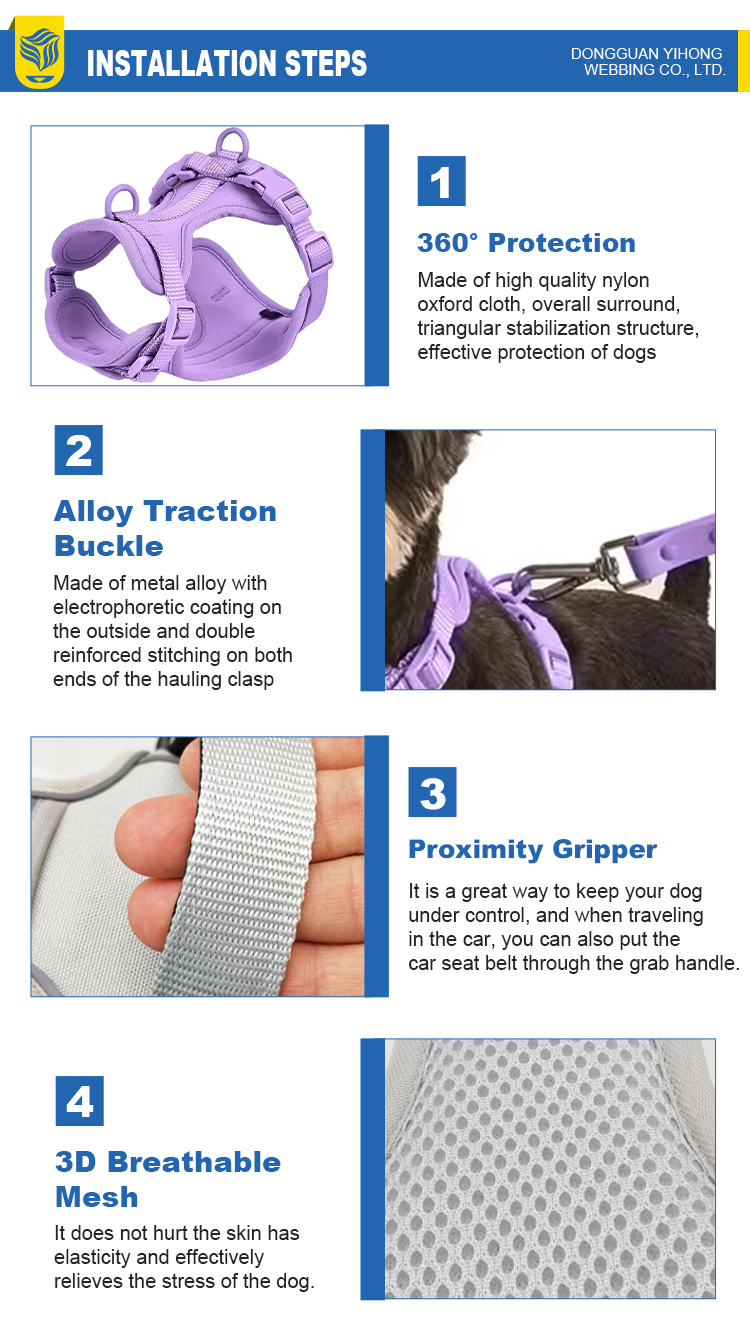 INSTALLATION STEPS

DONGGUAN YIHONG WEBBING CO., LTD.

1

360° Protection

Made of high quality nylon oxford cloth, overall surround, triangular stabilization structure, effective protection of dogs

2

Alloy Traction Buckle

Made of metal alloy with electrophoretic coating on the outside and double reinforced stitching on both ends of the hauling clasp

3

Proximity Gripper

It is a great way to keep your dog under control, and when traveling in the car, you can also put the car seat belt through the grab handle.

4

3D Breathable Mesh

It does not hurt the skin has elasticity and effectively relieves the stress of the dog.