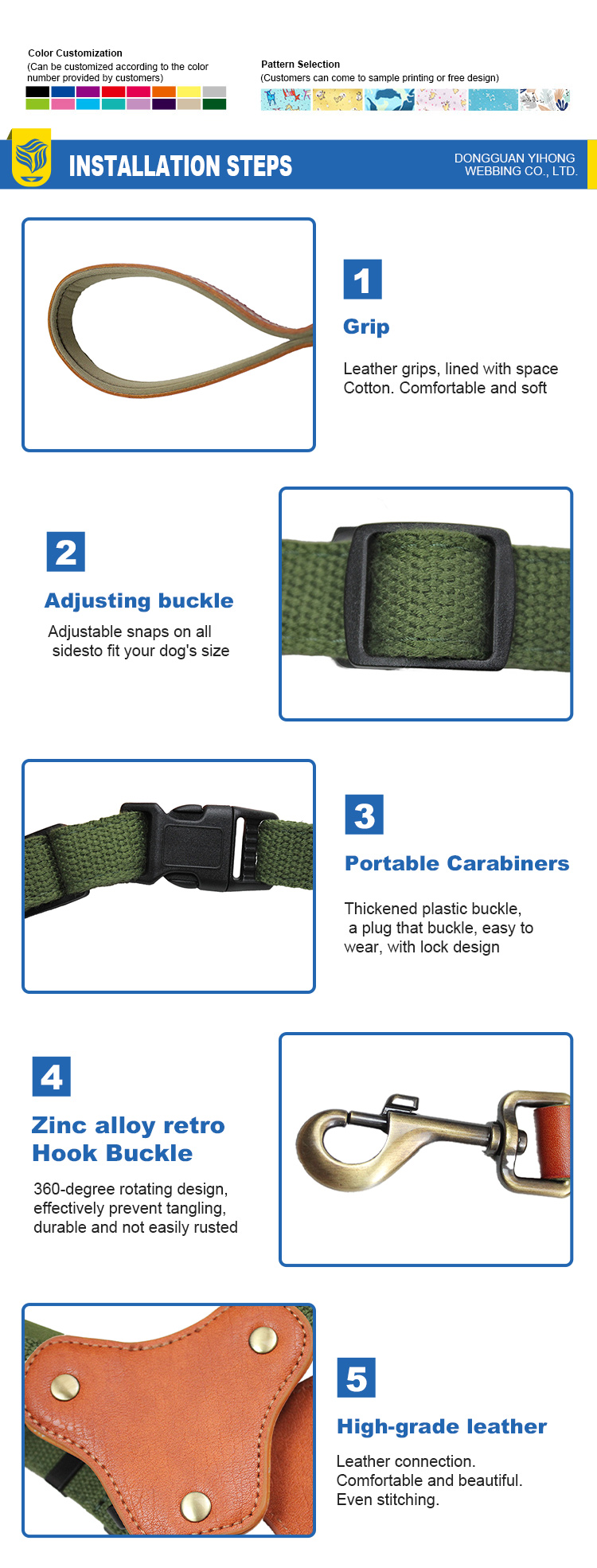 Color Customization
(Can be customized according to the color number provided by customers)

Pattern Selection
(Customers can come to sample printing or free design)

INSTALLATION STEPS

DONGGUAN YIHONG WEBBING CO., LTD.

1
Grip
Leather grips, lined with space Cotton. Comfortable and soft

2
Adjusting buckle
Adjustable snaps on all sidesto fit your dog's size

3
Portable Carabiners
Thickened plastic buckle, a plug that buckle, easy to wear, with lock design

4
Zinc alloy retro Hook Buckle
360-degree rotating design, effectively prevent tangling, durable and not easily rusted

5
High-grade leather
Leather connection. Comfortable and beautiful. Even stitching.