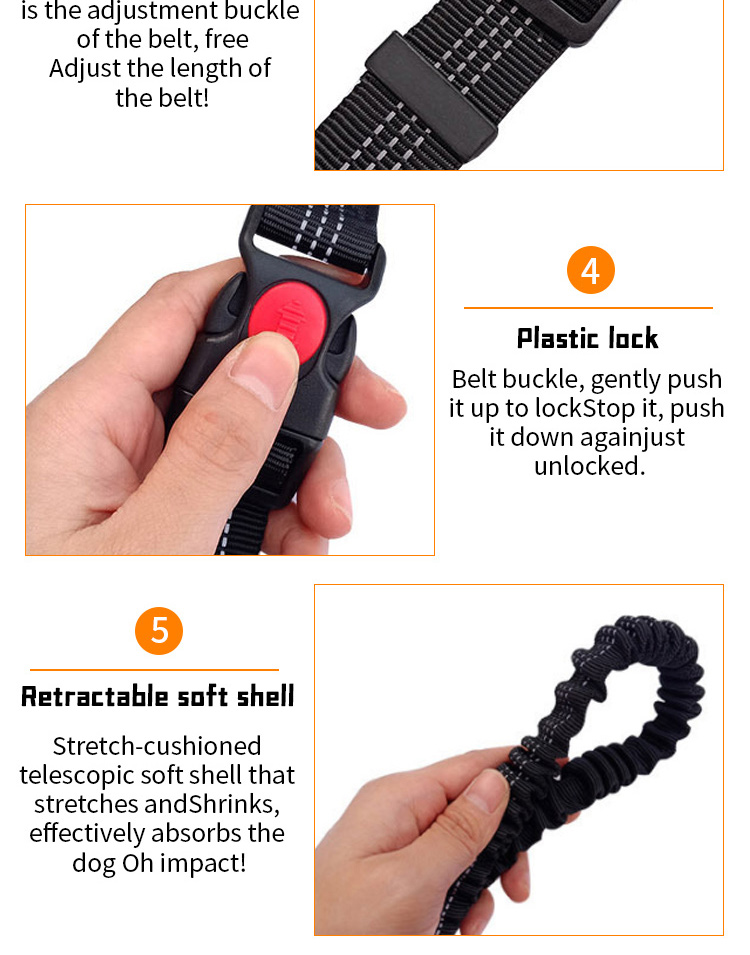 is the adjustment buckle of the belt, free Adjust the length of the belt!

4

Plastic lock

Belt buckle, gently push it up to lockStop it, push it down againjust unlocked.

5

Retractable soft shell

Stretch-cushioned telescopic soft shell that stretches andShrinks, effectively absorbs the dog Oh impact!