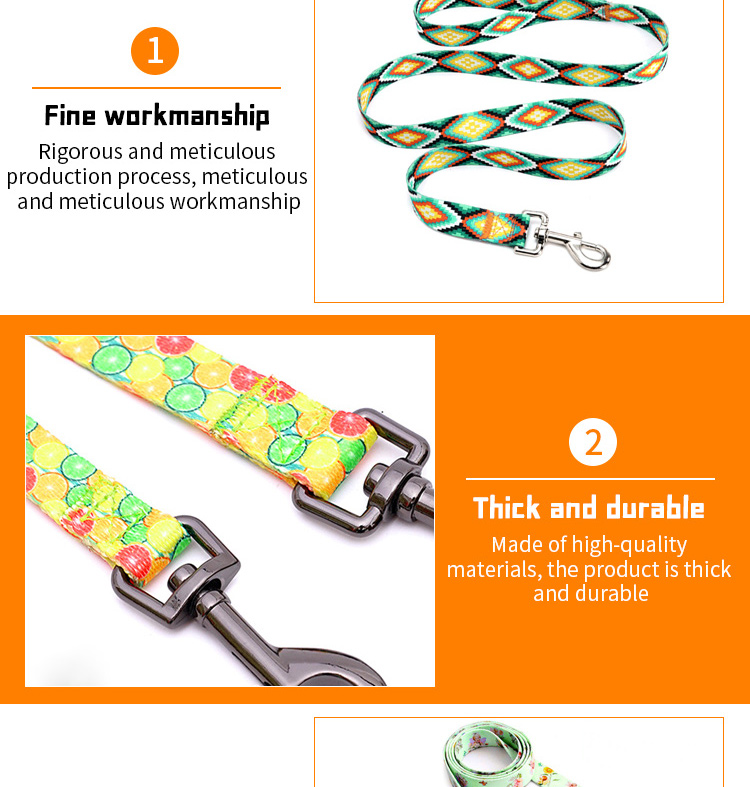 1

Fine workmanship

Rigorous and meticulous production process, meticulous and meticulous workmanship

2

Thick and durable

Made of high-quality materials, the product is thick and durable