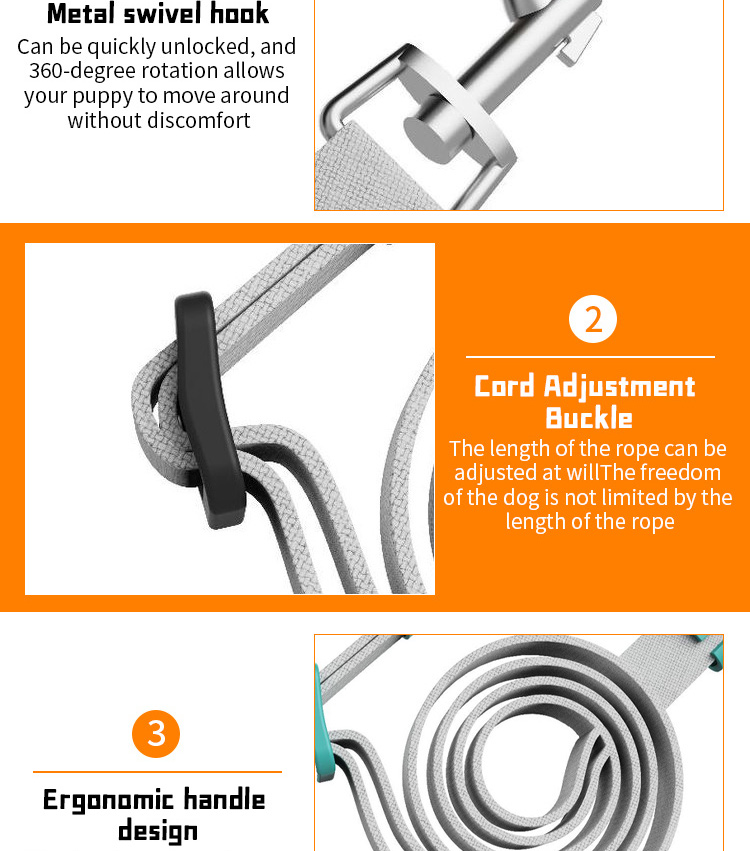 Metal swivel hook

Can be quickly unlocked, and 360-degree rotation allows your puppy to move around without discomfort

2

Cord Adjustment Buckle

The length of the rope can be adjusted at willThe freedom of the dog is not limited by the length of the rope

3

Ergonomic handle design