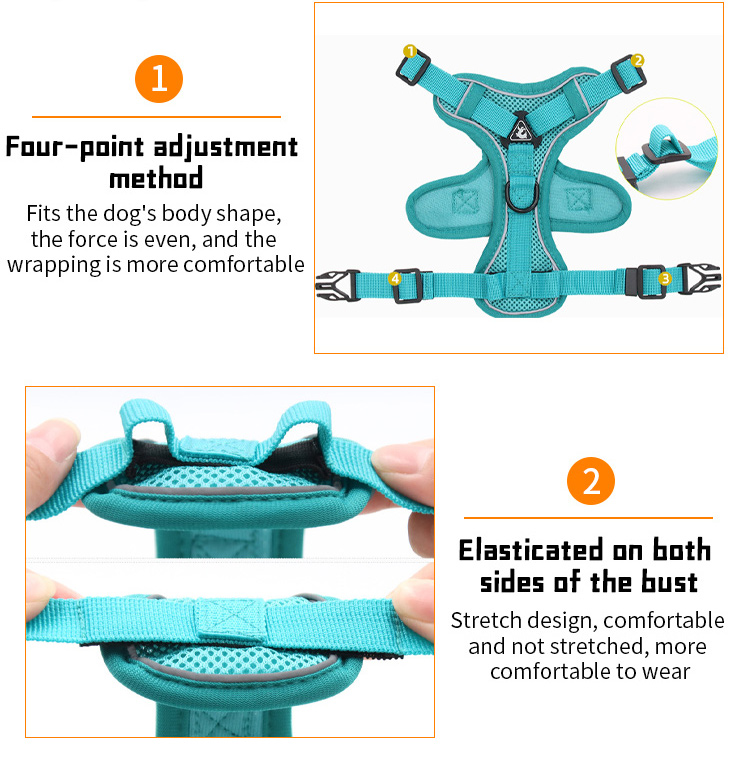 1

Four-point adjustment method

Fits the dog's body shape, the force is even, and the wrapping is more comfortable

1 2 4 3

2

Elasticated on both sides of the bust

Stretch design, comfortable and not stretched, more comfortable to wear